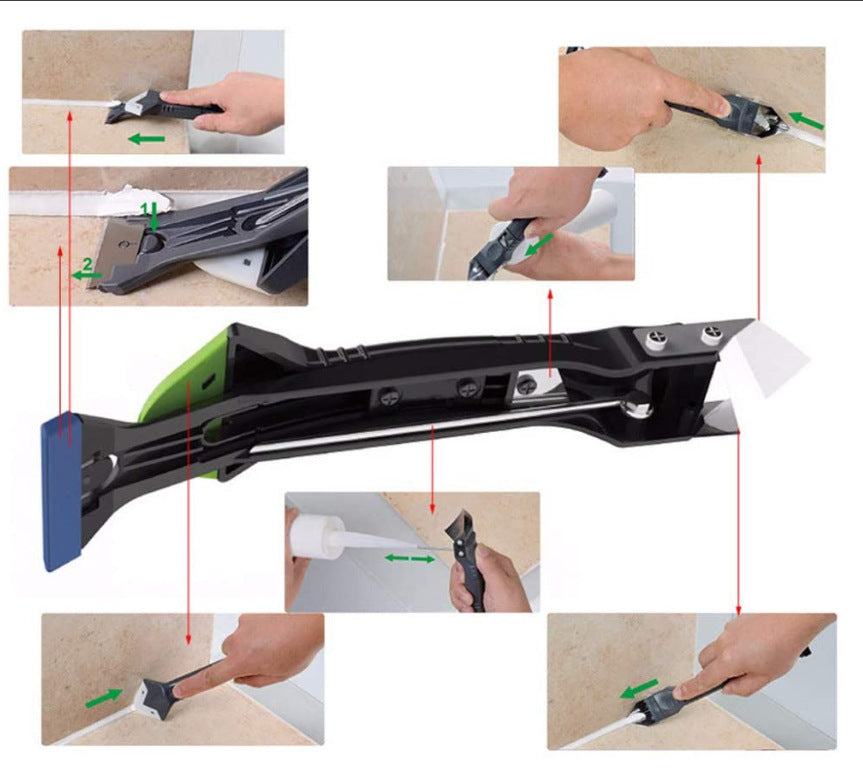 1
2